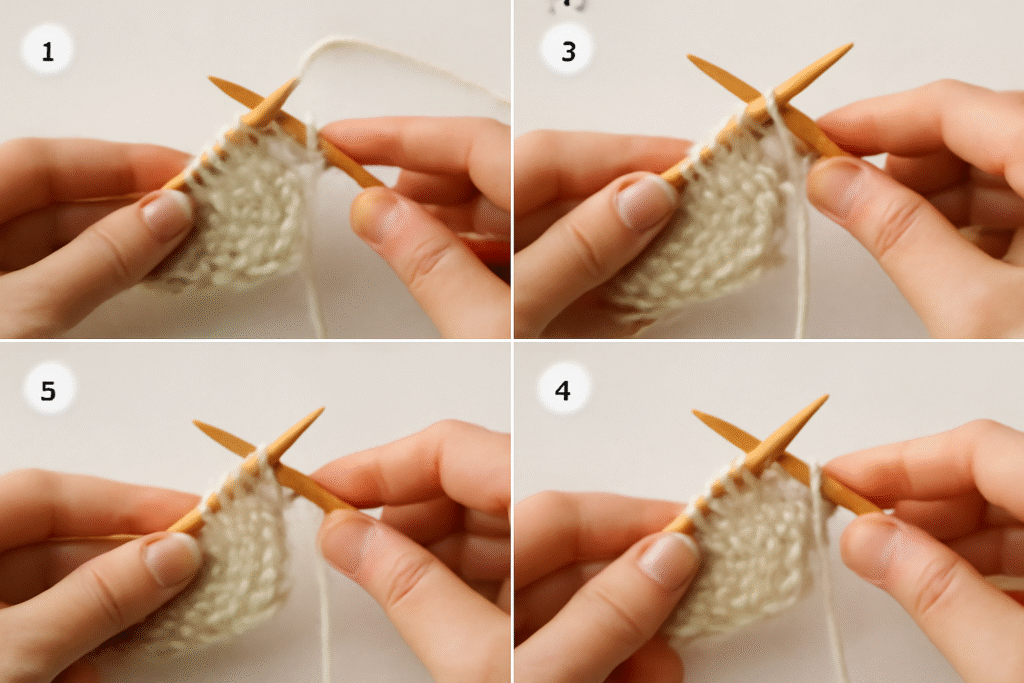 1

3

5

4