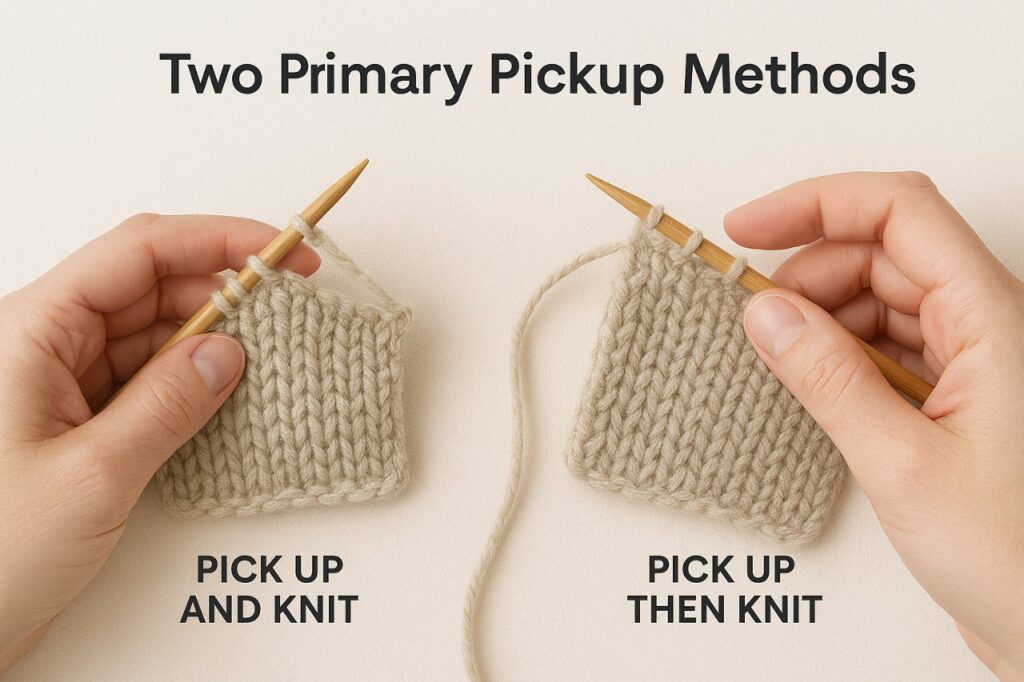 Two Primary Pickup Methods

PICK UP AND KNIT

PICK UP THEN KNIT